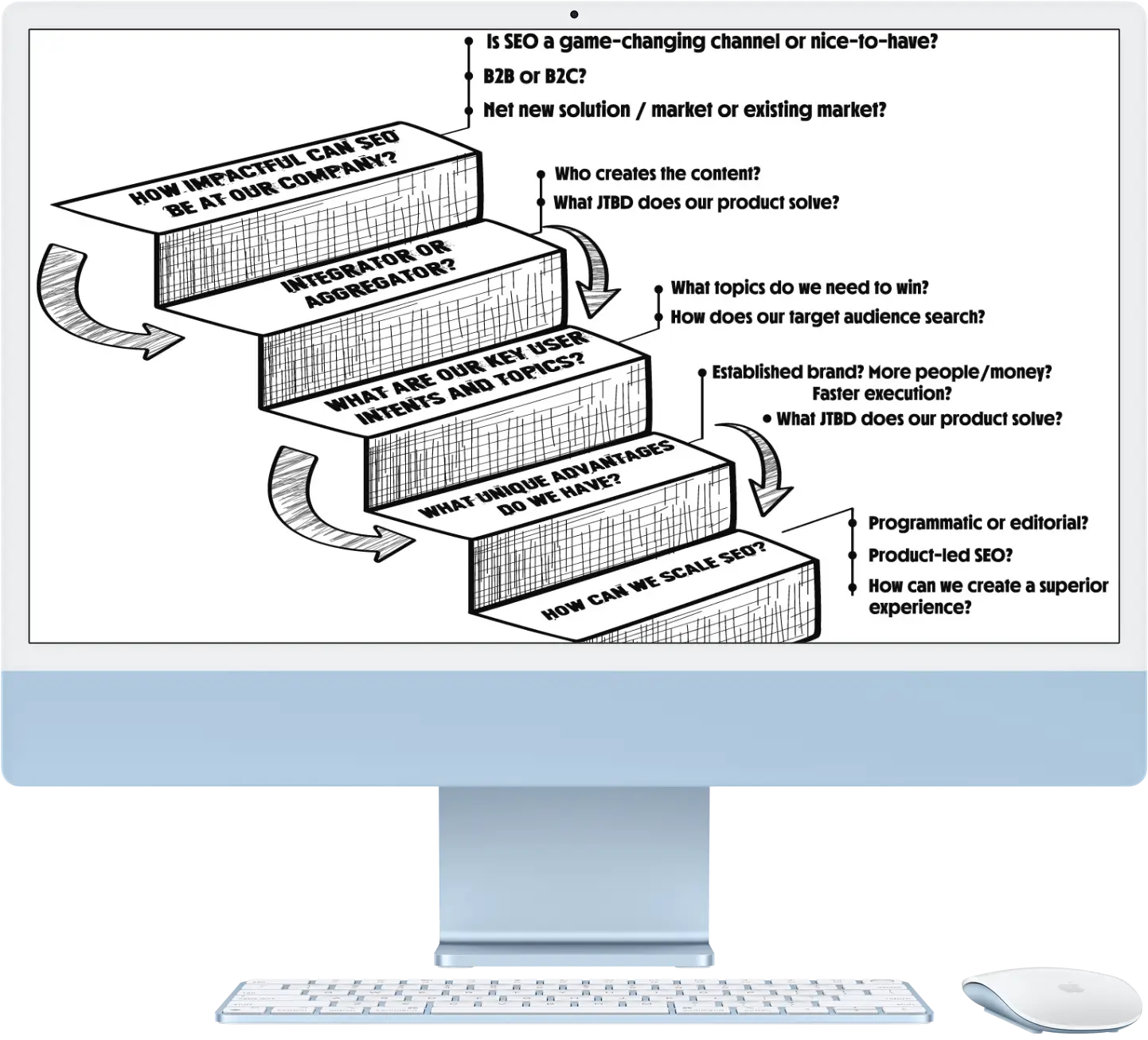 Is SEO a game-changing channel or nice-to-have?

B2B or B2C?

Net new solution / market or existing market?

HOW IMPACTFUL CAN SEO BE AT OUR COMPANY?

Who creates the content?

What JTBD does our product solve?

INTEGRATOR OR AGGREGATOR?

What topics do we need to win?

How does our target audience search?

WHAT ARE OUR KEY USER INTENTS AND TOPICS?

Established brand? More people/money? Faster execution?

What JTBD does our product solve?

WHAT UNIQUE ADVANTAGES DO WE HAVE?

Programmatic or editorial?

Product-led SEO?

How can we create a superior experience?

HOW CAN WE SCALE SEO?